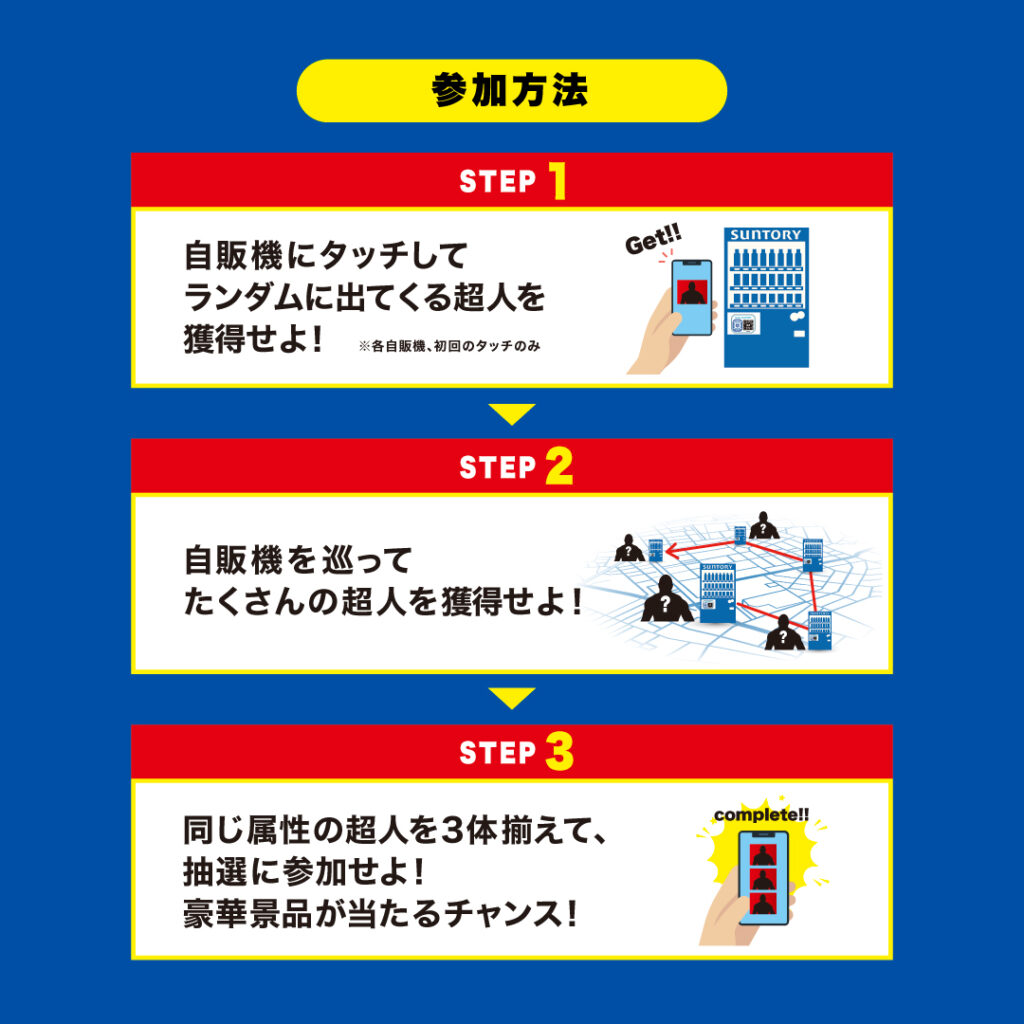 参加方法

STEP 1

自販機にタッチして
ランダムに出てくる超人を
獲得せよ！ ※各自販機、初回のタッチのみ

Get!!

SUNTORY

STEP 2

自販機を巡って
たくさんの超人を獲得せよ！

SUNTORY

STEP 3

同じ属性の超人を3体揃えて、
抽選に参加せよ！
豪華景品が当たるチャンス！

complete!!